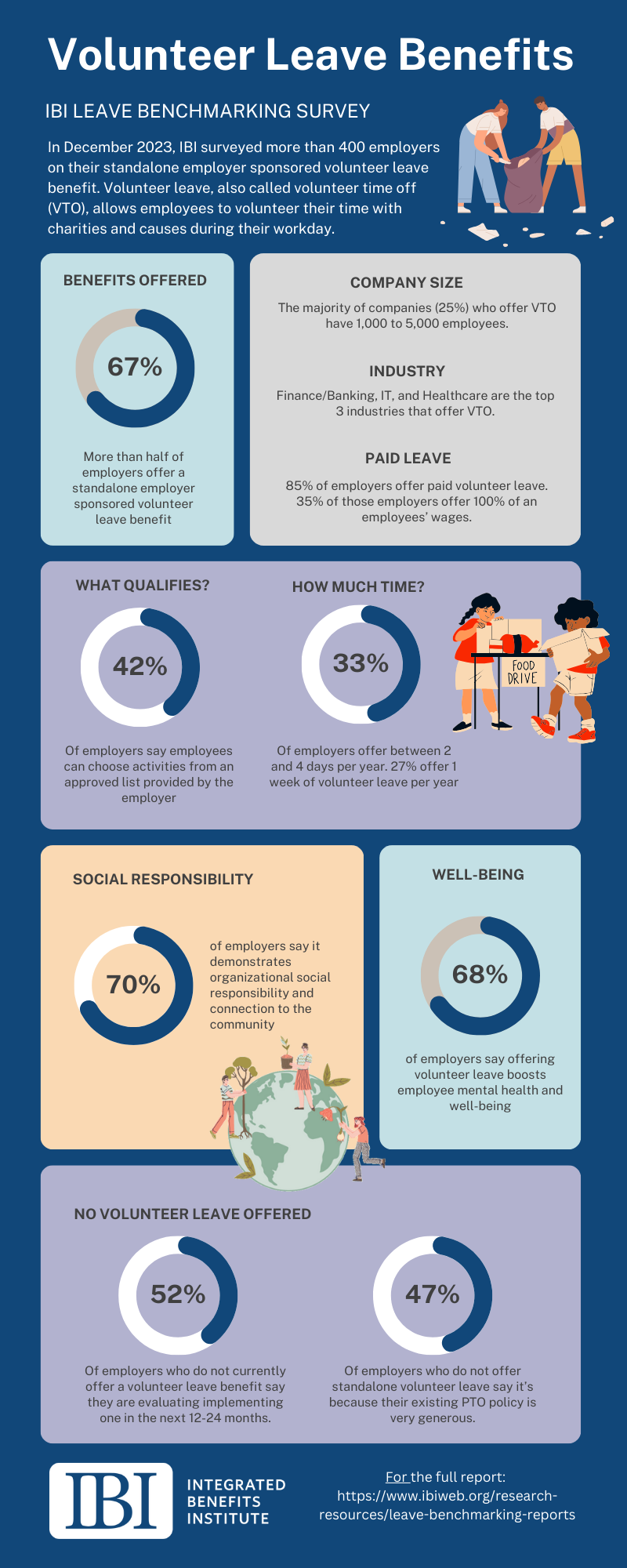 Volunteer Leave Benefits

IBI LEAVE BENCHMARKING SURVEY

In December 2023, IBI surveyed more than 400 employers on their standalone employer sponsored volunteer leave benefit. Volunteer leave, also called volunteer time off (VTO), allows employees to volunteer their time with charities and causes during their workday.

BENEFITS OFFERED

67%

More than half of employers offer a standalone employer sponsored volunteer leave benefit

COMPANY SIZE

The majority of companies (25%) who offer VTO have 1,000 to 5,000 employees.

INDUSTRY

Finance/Banking, IT, and Healthcare are the top 3 industries that offer VTO.

PAID LEAVE

85% of employers offer paid volunteer leave. 35% of those employers offer 100% of an employees' wages.

WHAT QUALIFIES?

42%

Of employers say employees can choose activities from an approved list provided by the employer

HOW MUCH TIME?

33%

Of employers offer between 2 and 4 days per year. 27% offer 1 week of volunteer leave per year

FOOD DRIVE

SOCIAL RESPONSIBILITY

70%

of employers say it demonstrates organizational social responsibility and connection to the community

WELL-BEING

68%

of employers say offering volunteer leave boosts employee mental health and well-being

NO VOLUNTEER LEAVE OFFERED

52%

Of employers who do not currently offer a volunteer leave benefit say they are evaluating implementing one in the next 12-24 months.

47%

Of employers who do not offer standalone volunteer leave say it's because their existing PTO policy is very generous.

IBI

INTEGRATED BENEFITS INSTITUTE

For the full report: https://www.ibiweb.org/research-resources/leave-benchmarking-reports